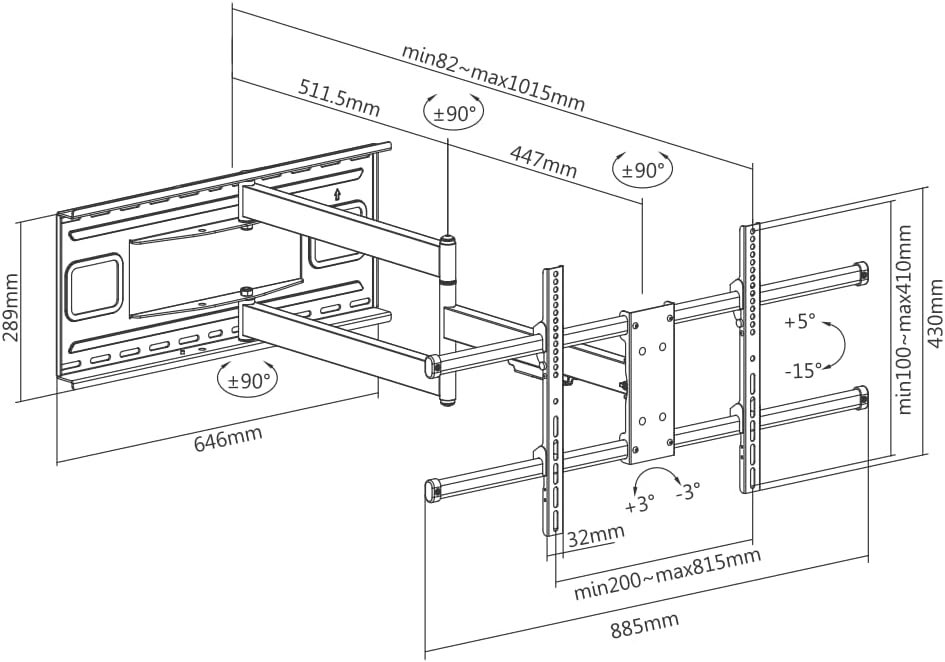 min82~max1015mm

511.5mm

±90°

447mm

±90°

289mm

±90°

646mm

+5°

-15°

min100~max410mm

430mm

+3°

-3°

32mm

min200~max815mm

885mm