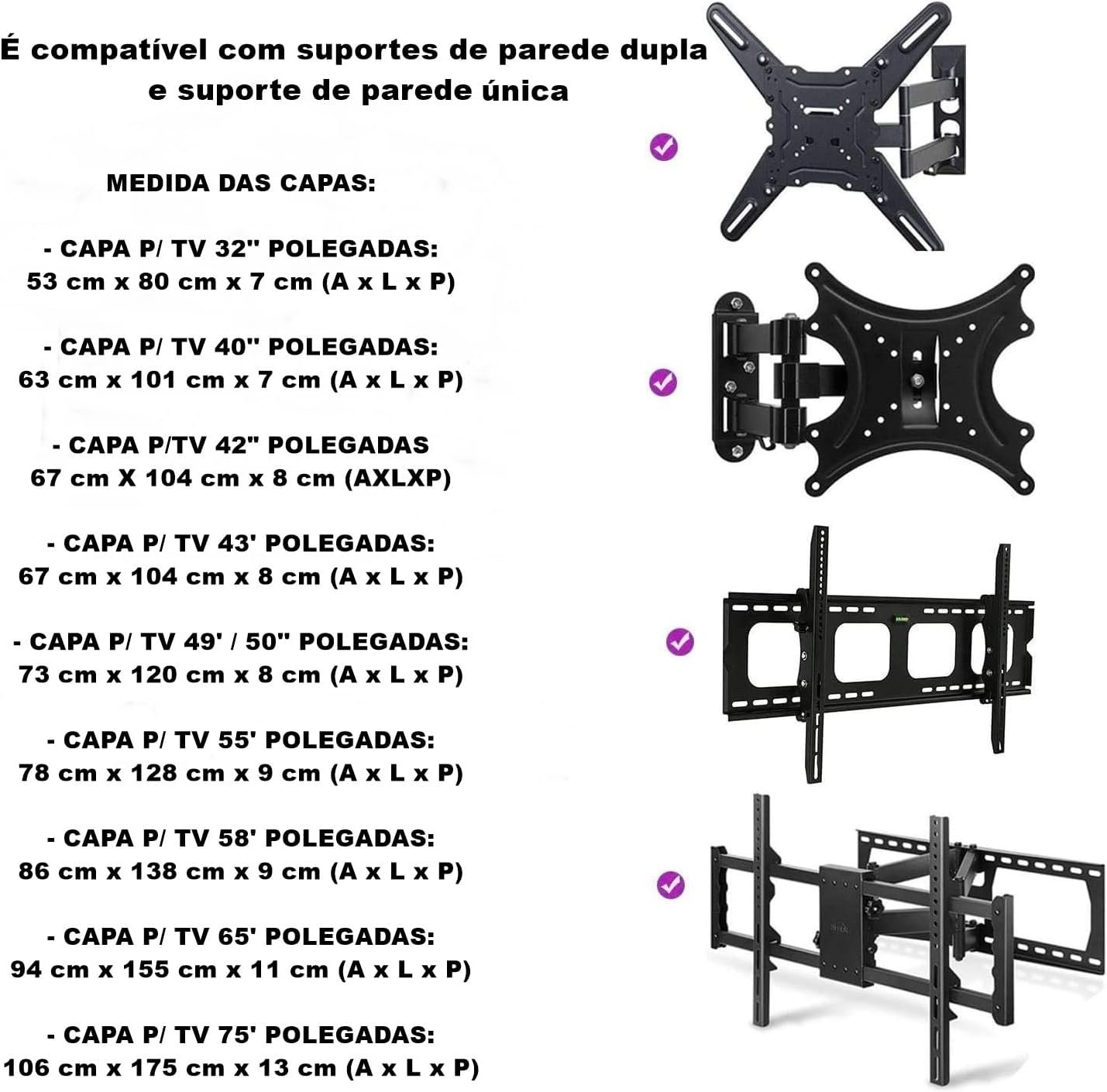 É compatível com suportes de parede dupla e suporte de parede única

MEDIDA DAS CAPAS:

- CAPA P/ TV 32" POLEGADAS:
53 cm x 80 cm x 7 cm (A x L x P)

- CAPA P/ TV 40" POLEGADAS:
63 cm x 101 cm x 7 cm (A x L x P)

- CAPA P/TV 42" POLEGADAS
67 cm X 104 cm x 8 cm (AXLXP)

- CAPA P/ TV 43' POLEGADAS:
67 cm x 104 cm x 8 cm (A x L x P)

- CAPA P/ TV 49' / 50" POLEGADAS:
73 cm x 120 cm x 8 cm (A x L x P)

- CAPA P/ TV 55' POLEGADAS:
78 cm x 128 cm x 9 cm (A x L x P)

- CAPA P/ TV 58' POLEGADAS:
86 cm x 138 cm x 9 cm (A x L x P)

- CAPA P/ TV 65' POLEGADAS:
94 cm x 155 cm x 11 cm (A x L x P)

- CAPA P/ TV 75' POLEGADAS:
106 cm x 175 cm x 13 cm (A x L x P)